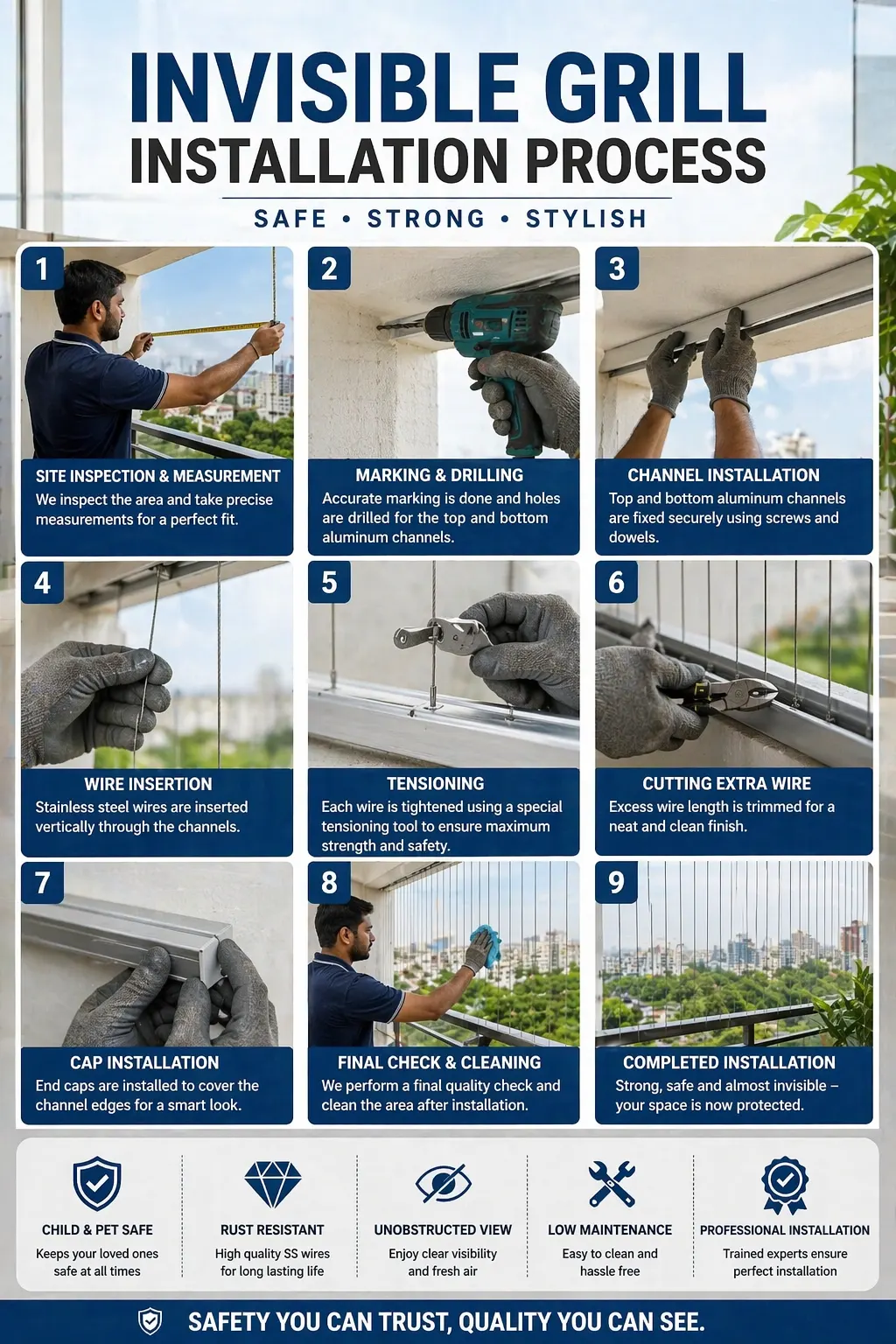 INVISIBLE GRILL
INSTALLATION PROCESS

SAFE • STRONG • STYLISH

1
SITE INSPECTION & MEASUREMENT
We inspect the area and take precise measurements for a perfect fit.

2
MARKING & DRILLING
Accurate marking is done and holes are drilled for the top and bottom aluminum channels.

3
CHANNEL INSTALLATION
Top and bottom aluminum channels are fixed securely using screws and dowels.

4
WIRE INSERTION
Stainless steel wires are inserted vertically through the channels.

5
TENSIONING
Each wire is tightened using a special tensioning tool to ensure maximum strength and safety.

6
CUTTING EXTRA WIRE
Excess wire length is trimmed for a neat and clean finish.

7
CAP INSTALLATION
End caps are installed to cover the channel edges for a smart look.

8
FINAL CHECK & CLEANING
We perform a final quality check and clean the area after installation.

9
COMPLETED INSTALLATION
Strong, safe and almost invisible – your space is now protected.

CHILD & PET SAFE
Keeps your loved ones safe at all times

RUST RESISTANT
High quality SS wires for long lasting life

UNOBSTRUCTED VIEW
Enjoy clear visibility and fresh air

LOW MAINTENANCE
Easy to clean and hassle free

PROFESSIONAL INSTALLATION
Trained experts ensure perfect installation

SAFETY YOU CAN TRUST, QUALITY YOU CAN SEE.